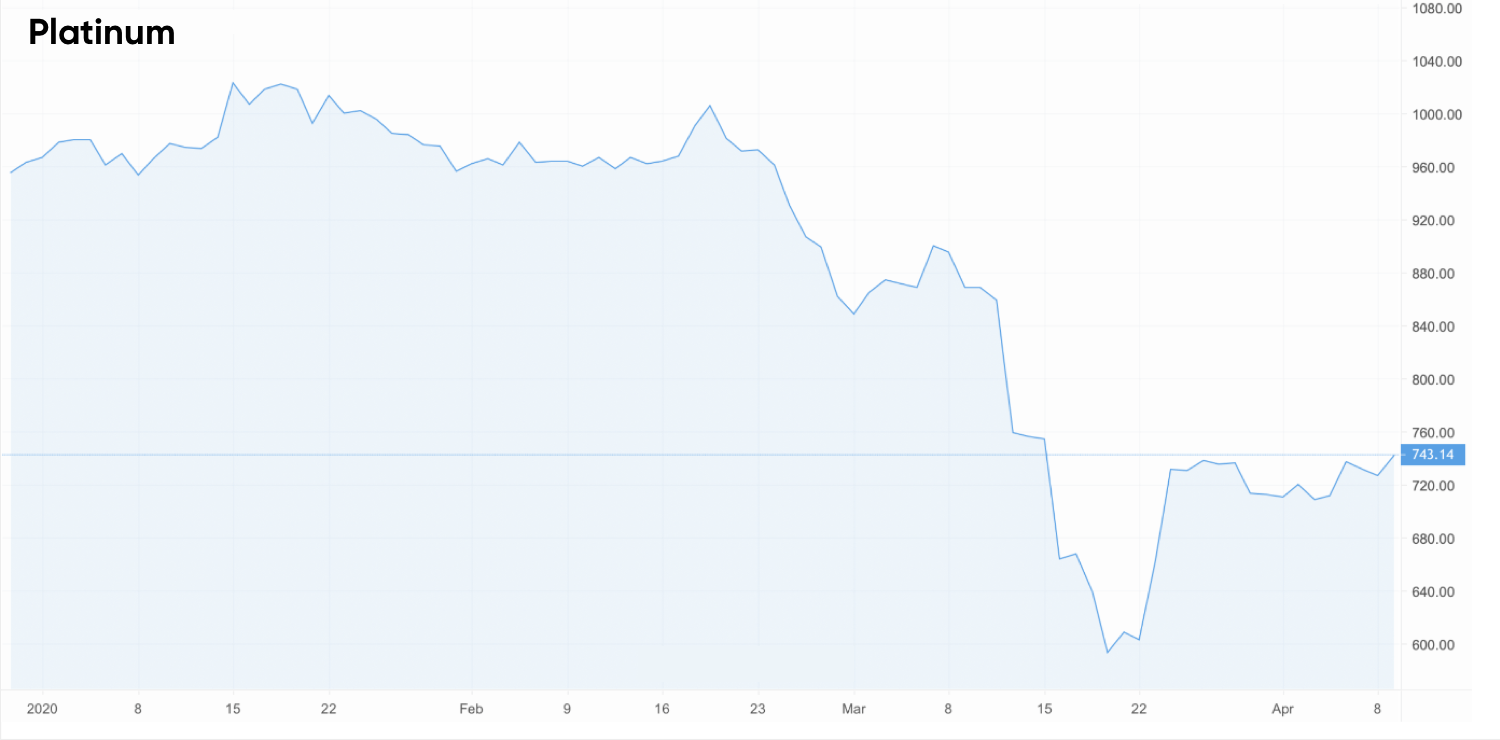 Platinum

1080.00
1040.00
1000.00
960.00
920.00
880.00
840.00
800.00
760.00
743.14
720.00
680.00
640.00
600.00

2020 8 15 22 Feb 9 16 23 Mar 8 15 22 Apr 8